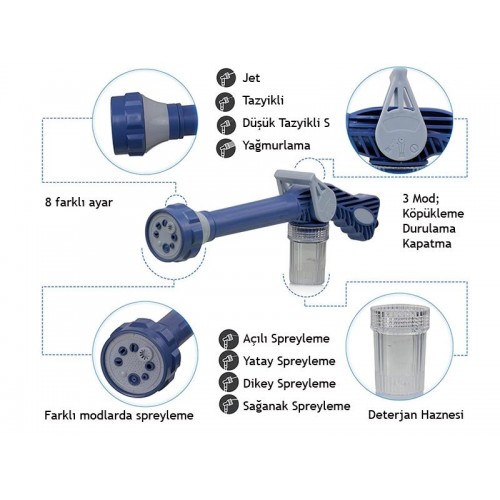 Jet

Tazyikli

Düşük Tazyikli S

Yağmurlama

8 farklı ayar

3 Mod;
Köpükleme
Durulama
Kapatma

Açılı Spreyleme

Yatay Spreyleme

Dikey Spreyleme

Sağanak Spreyleme

Farklı modlarda spreyleme

Deterjan Haznesi